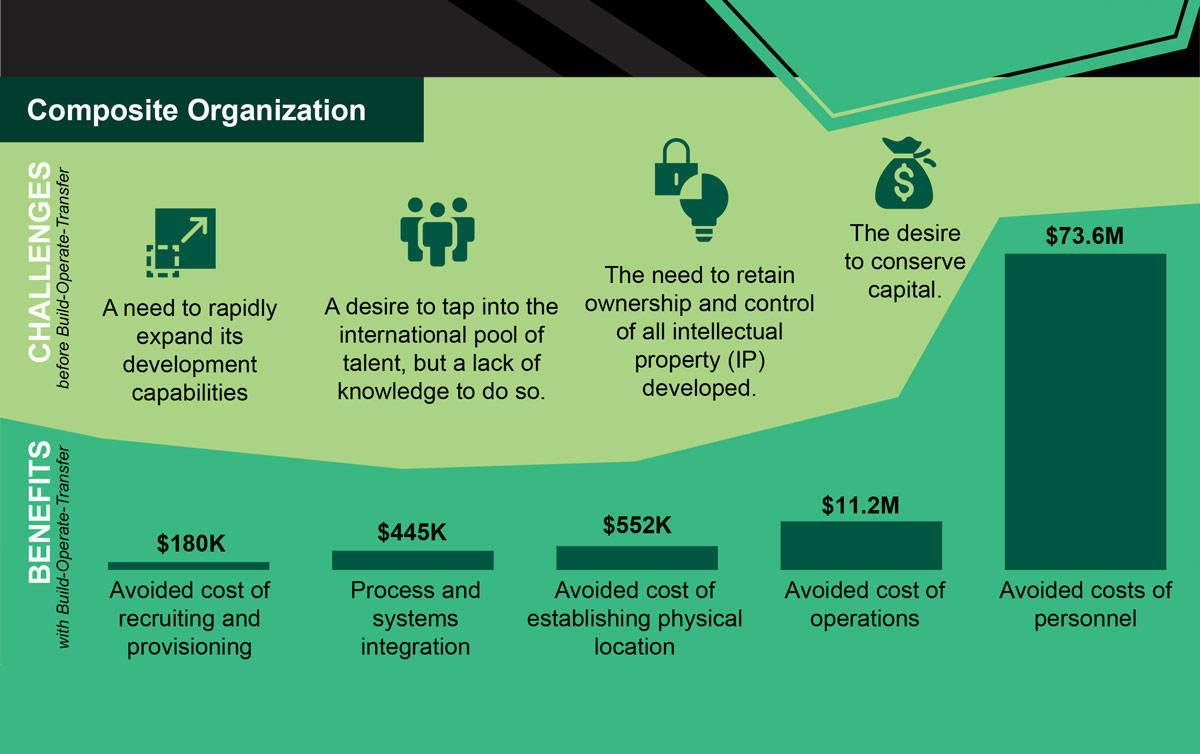 Composite Organization

CHALLENGES
before Build-Operate-Transfer

A need to rapidly expand its development capabilities

A desire to tap into the international pool of talent, but a lack of knowledge to do so.

The need to retain ownership and control of all intellectual property (IP) developed.

The desire to conserve capital.

BENEFITS
with Build-Operate-Transfer

$180K
Avoided cost of recruiting and provisioning

$445K
Process and systems integration

$552K
Avoided cost of establishing physical location

$11.2M
Avoided cost of operations

$73.6M
Avoided costs of personnel