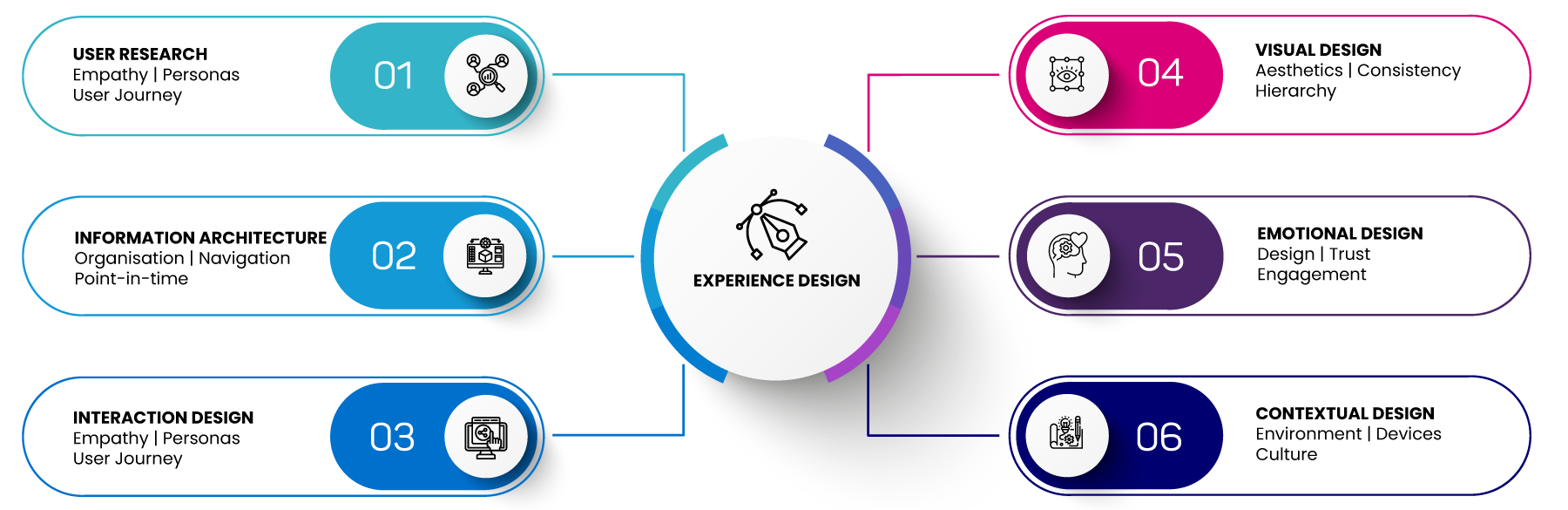 USER RESEARCH
Empathy | Personas
User Journey

01

INFORMATION ARCHITECTURE
Organisation | Navigation
Point-in-time

02

INTERACTION DESIGN
Empathy | Personas
User Journey

03

EXPERIENCE DESIGN

04

VISUAL DESIGN
Aesthetics | Consistency
Hierarchy

05

EMOTIONAL DESIGN
Design | Trust
Engagement

06

CONTEXTUAL DESIGN
Environment | Devices
Culture